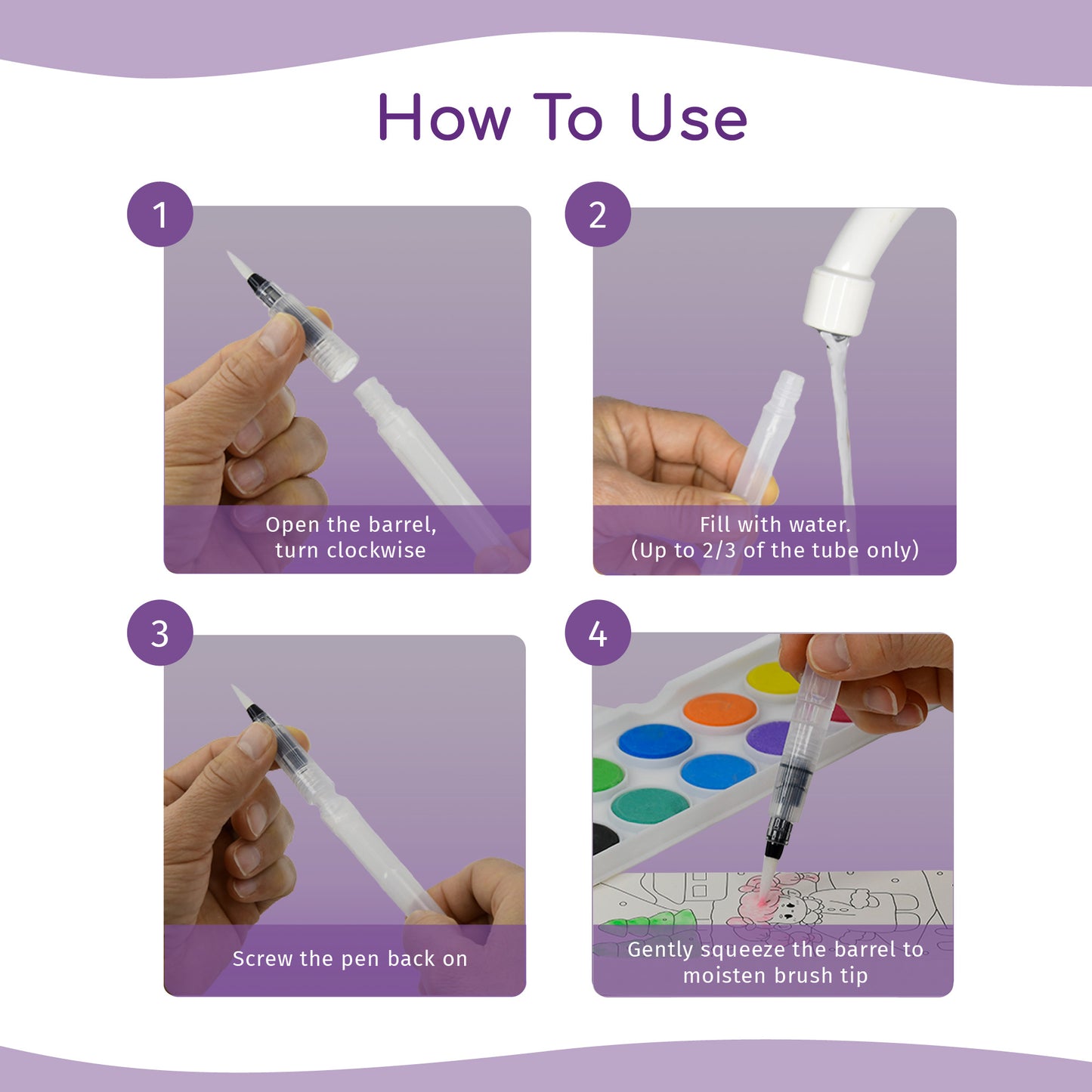 How To Use

1

Open the barrel, turn clockwise

2

Fill with water. (Up to 2/3 of the tube only)

3

Screw the pen back on

4

Gently squeeze the barrel to moisten brush tip